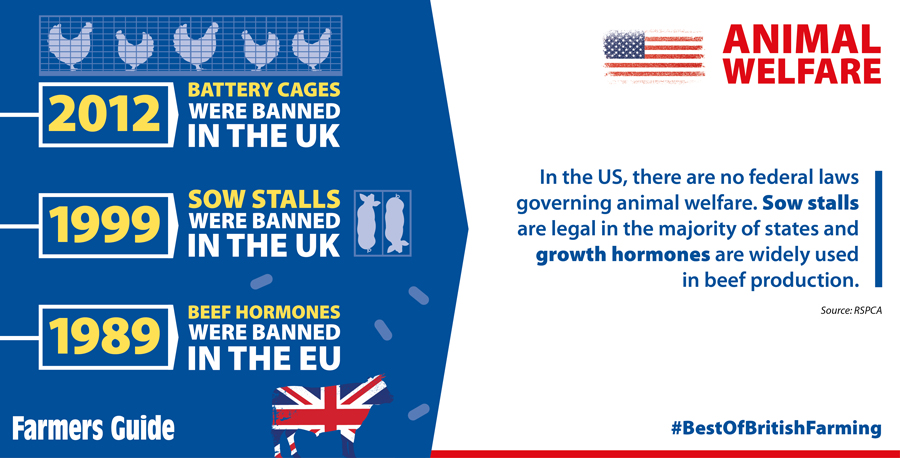 2012 BATTERY CAGES WERE BANNED IN THE UK

1999 SOW STALLS WERE BANNED IN THE UK

1989 BEEF HORMONES WERE BANNED IN THE EU

Farmers Guide

ANIMAL WELFARE

In the US, there are no federal laws governing animal welfare. Sow stalls are legal in the majority of states and growth hormones are widely used in beef production.

Source: RSPCA

#BestOfBritishFarming