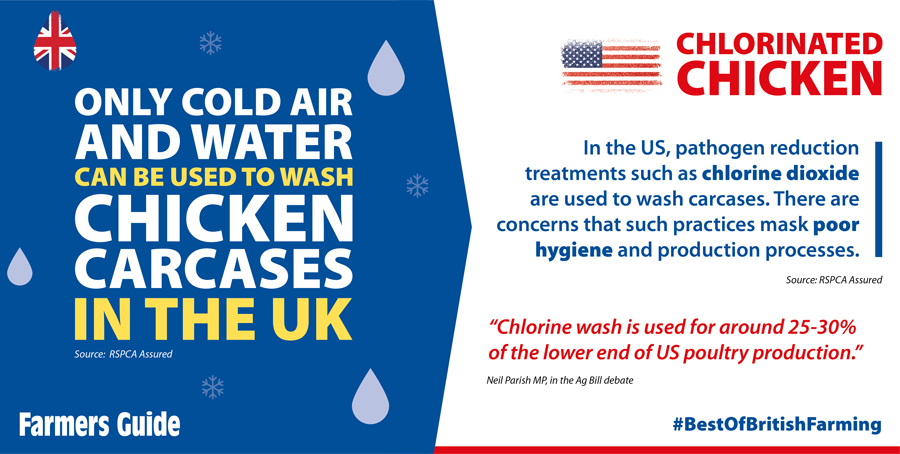 ONLY COLD AIR AND WATER CAN BE USED TO WASH CHICKEN CARCASES IN THE UK

Source: RSPCA Assured

Farmers Guide

CHLORINATED CHICKEN

In the US, pathogen reduction treatments such as chlorine dioxide are used to wash carcases. There are concerns that such practices mask poor hygiene and production processes.

Source: RSPCA Assured

"Chlorine wash is used for around 25-30% of the lower end of US poultry production."

Neil Parish MP, in the Ag Bill debate

#BestOfBritishFarming