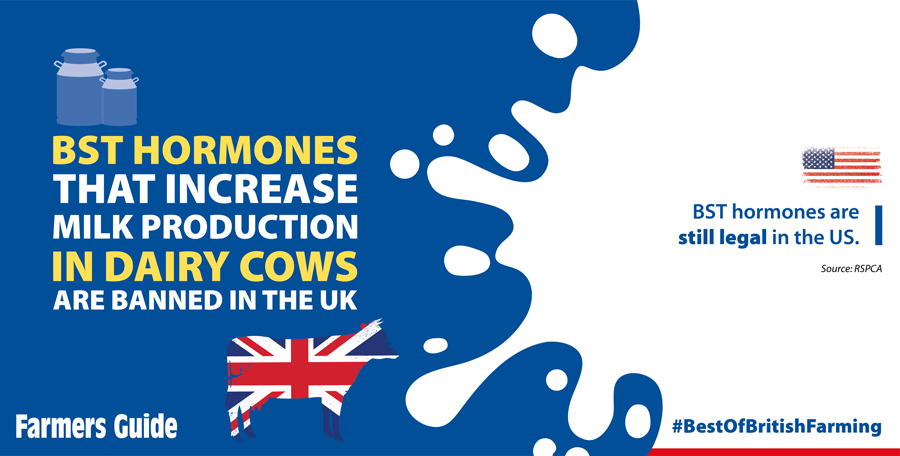 BST HORMONES
THAT INCREASE
MILK PRODUCTION
IN DAIRY COWS
ARE BANNED IN THE UK

BST hormones are still legal in the US.

Source: RSPCA

Farmers Guide

#BestOfBritishFarming