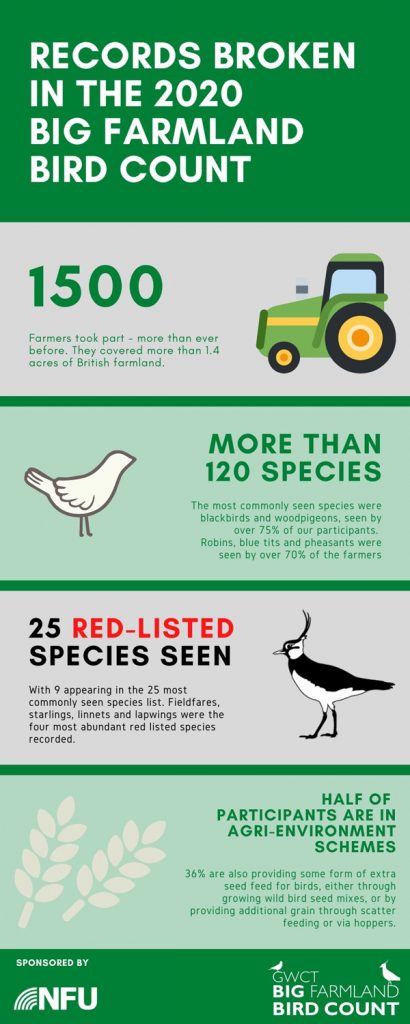 RECORDS BROKEN IN THE 2020 BIG FARMLAND BIRD COUNT

1500

Farmers took part - more than ever before. They covered more than 1.4 acres of British farmland.

MORE THAN 120 SPECIES

The most commonly seen species were blackbirds and woodpigeons, seen by over 75% of our participants. Robins, blue tits and pheasants were seen by over 70% of the farmers

25 RED-LISTED SPECIES SEEN

With 9 appearing in the 25 most commonly seen species list. Fieldfares, starlings, linnets and lapwings were the four most abundant red listed species recorded.

HALF OF PARTICIPANTS ARE IN AGRI-ENVIRONMENT SCHEMES

36% are also providing some form of extra seed feed for birds, either through growing wild bird seed mixes, or by providing additional grain through scatter feeding or via hoppers.

SPONSORED BY
NFU

GWCT
BIG FARMLAND
BIRD COUNT