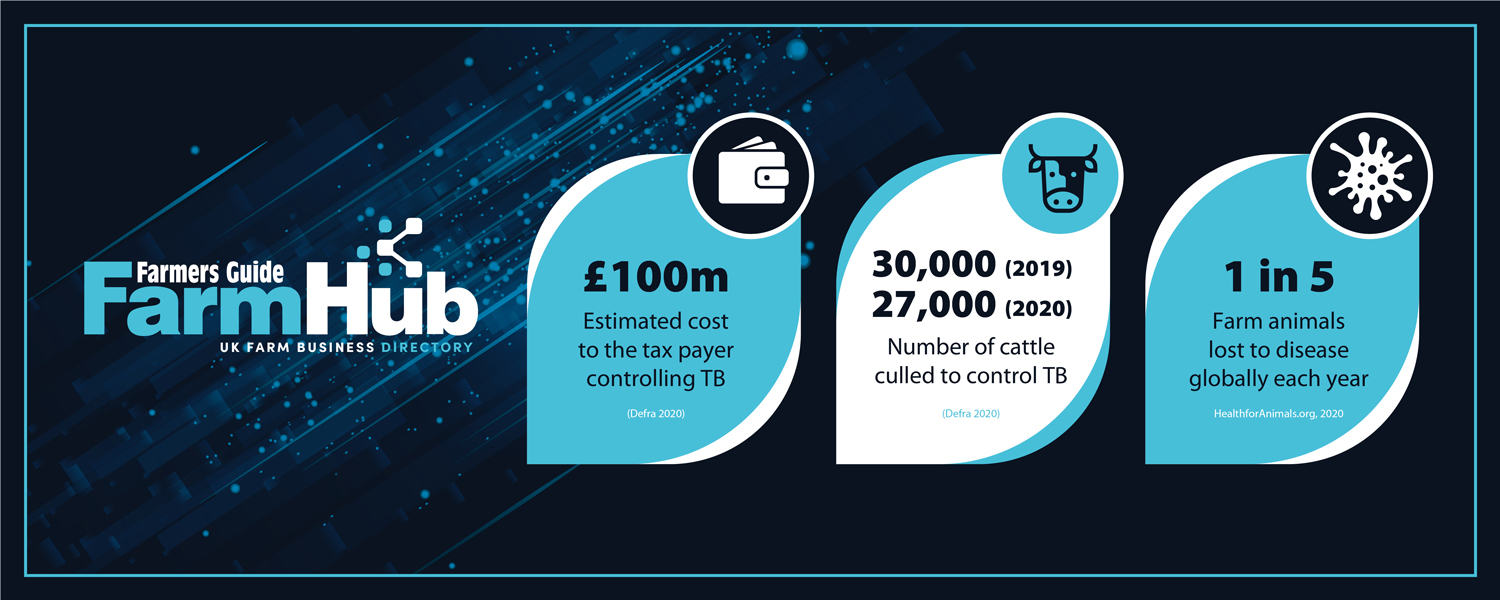 Farmers Guide
FarmHub
UK FARM BUSINESS DIRECTORY

£100m
Estimated cost to the tax payer controlling TB
(Defra 2020)

30,000 (2019)
27,000 (2020)
Number of cattle culled to control TB
(Defra 2020)

1 in 5
Farm animals lost to disease globally each year
HealthforAnimals.org, 2020