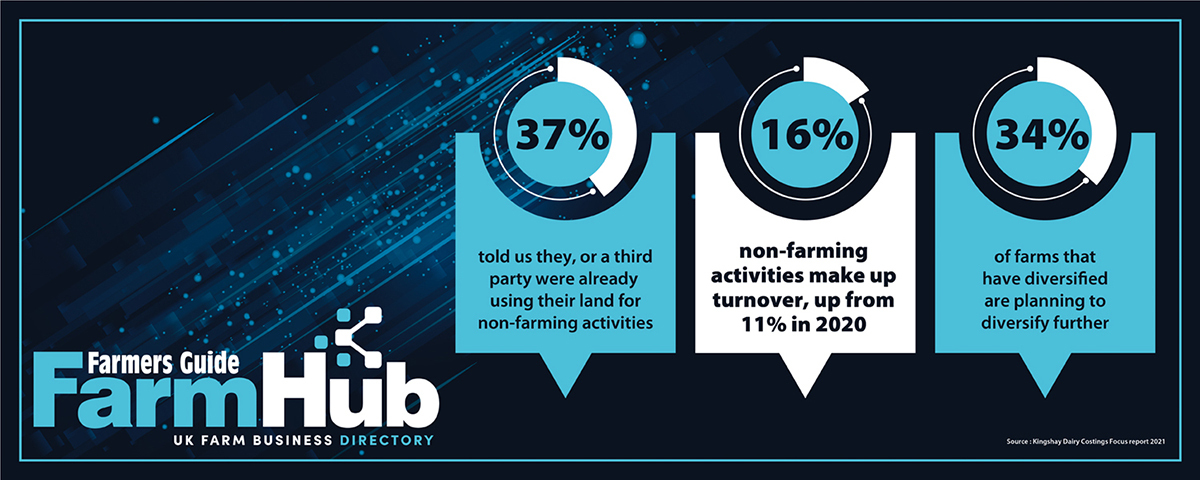 37%

told us they, or a third party were already using their land for non-farming activities

16%

non-farming activities make up turnover, up from 11% in 2020

34%

of farms that have diversified are planning to diversify further

Farmers Guide
FarmHub
UK FARM BUSINESS DIRECTORY

Source : Kingshay Dairy Costings Focus report 2021