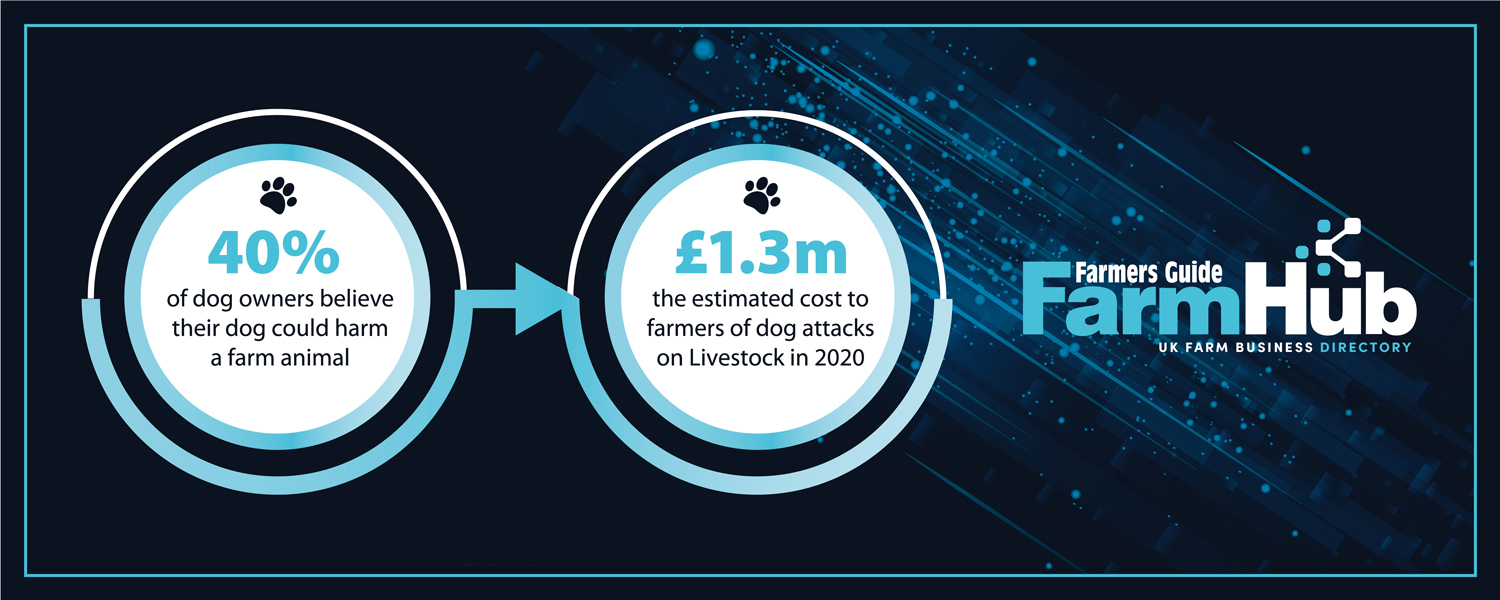 40%
of dog owners believe their dog could harm a farm animal

£1.3m
the estimated cost to farmers of dog attacks on Livestock in 2020

Farmers Guide
FarmHub
UK FARM BUSINESS DIRECTORY