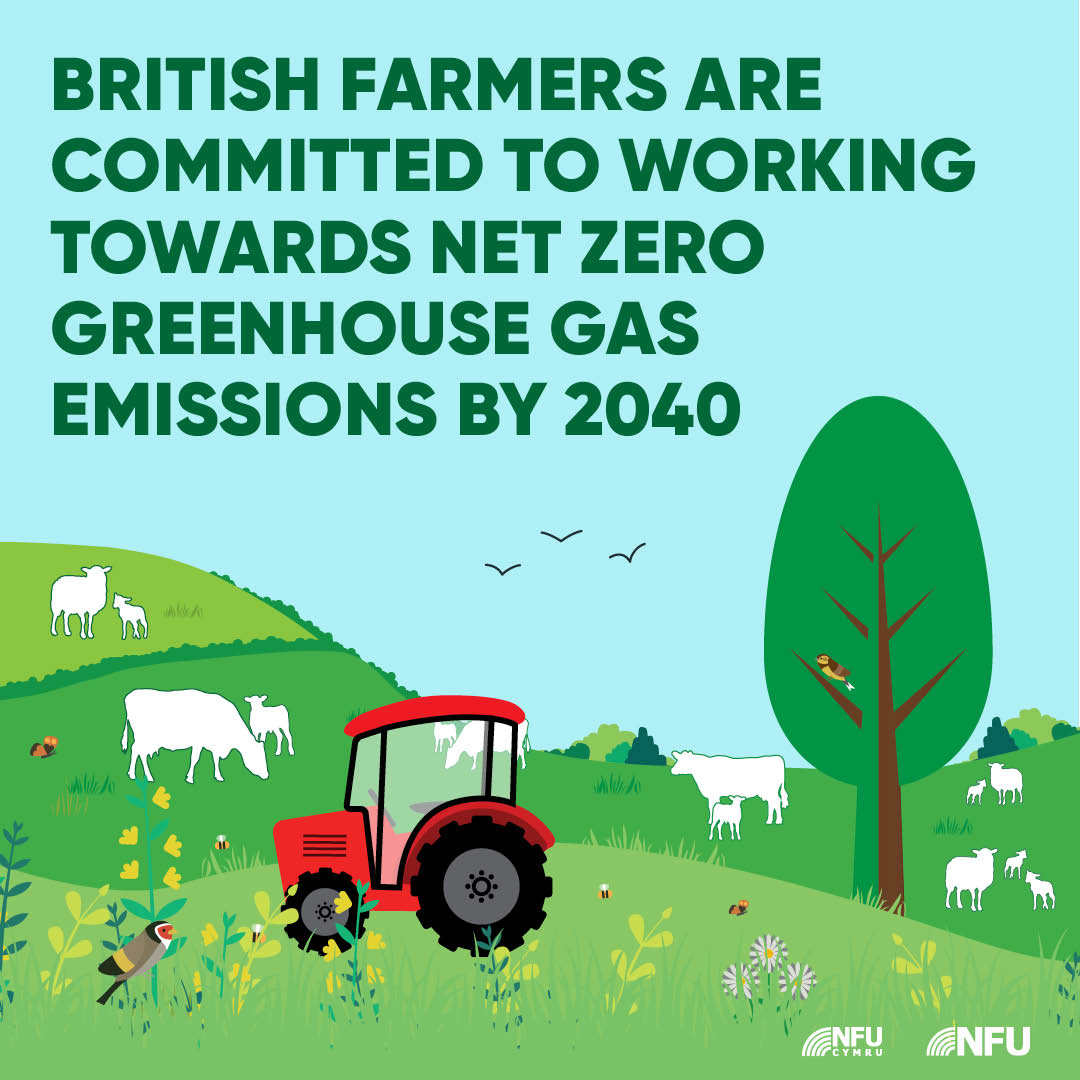 BRITISH FARMERS ARE COMMITTED TO WORKING TOWARDS NET ZERO GREENHOUSE GAS EMISSIONS BY 2040

NFU CYMRU NFU