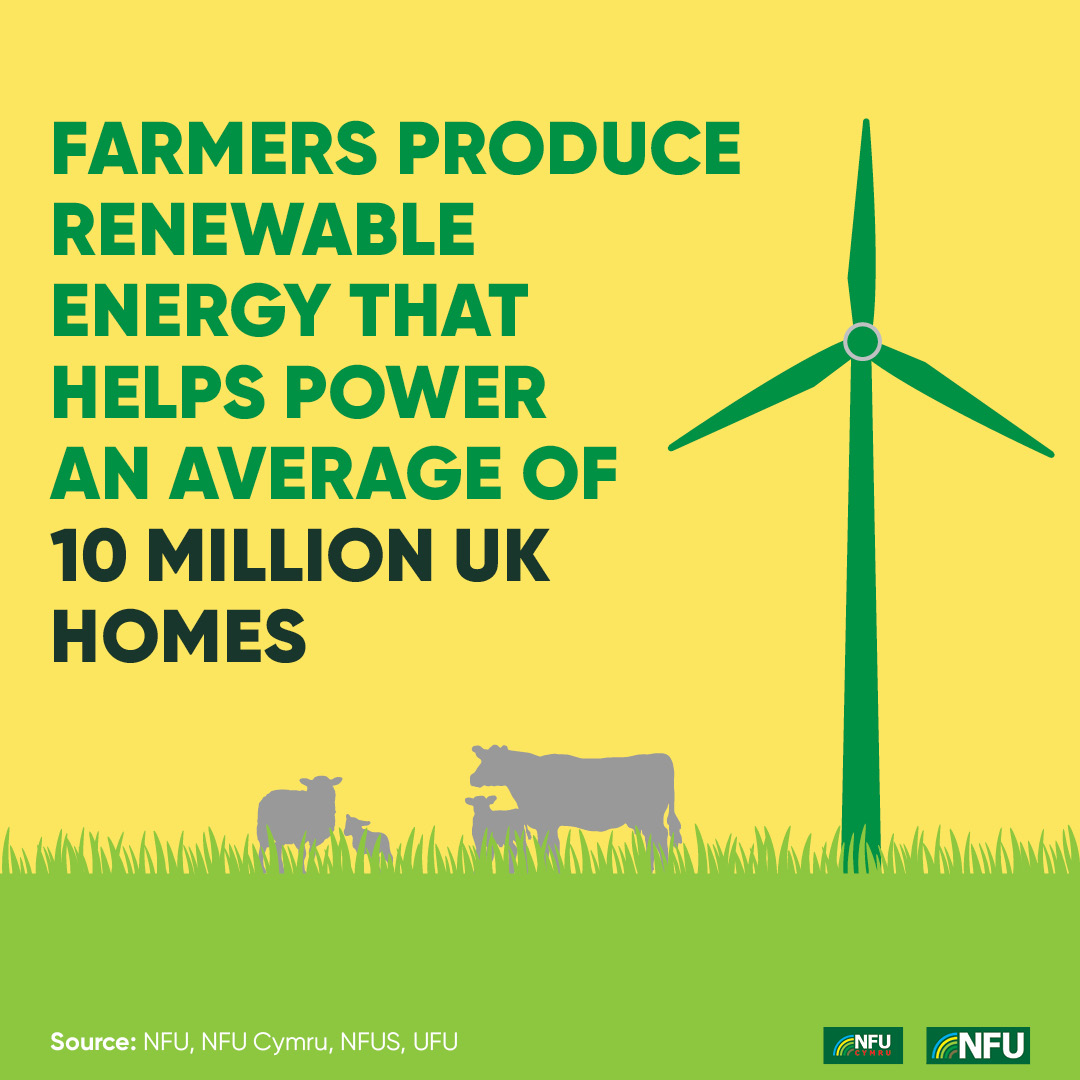 FARMERS PRODUCE RENEWABLE ENERGY THAT HELPS POWER AN AVERAGE OF 10 MILLION UK HOMES

Source: NFU, NFU Cymru, NFUS, UFU

NFU CYMRU

NFU