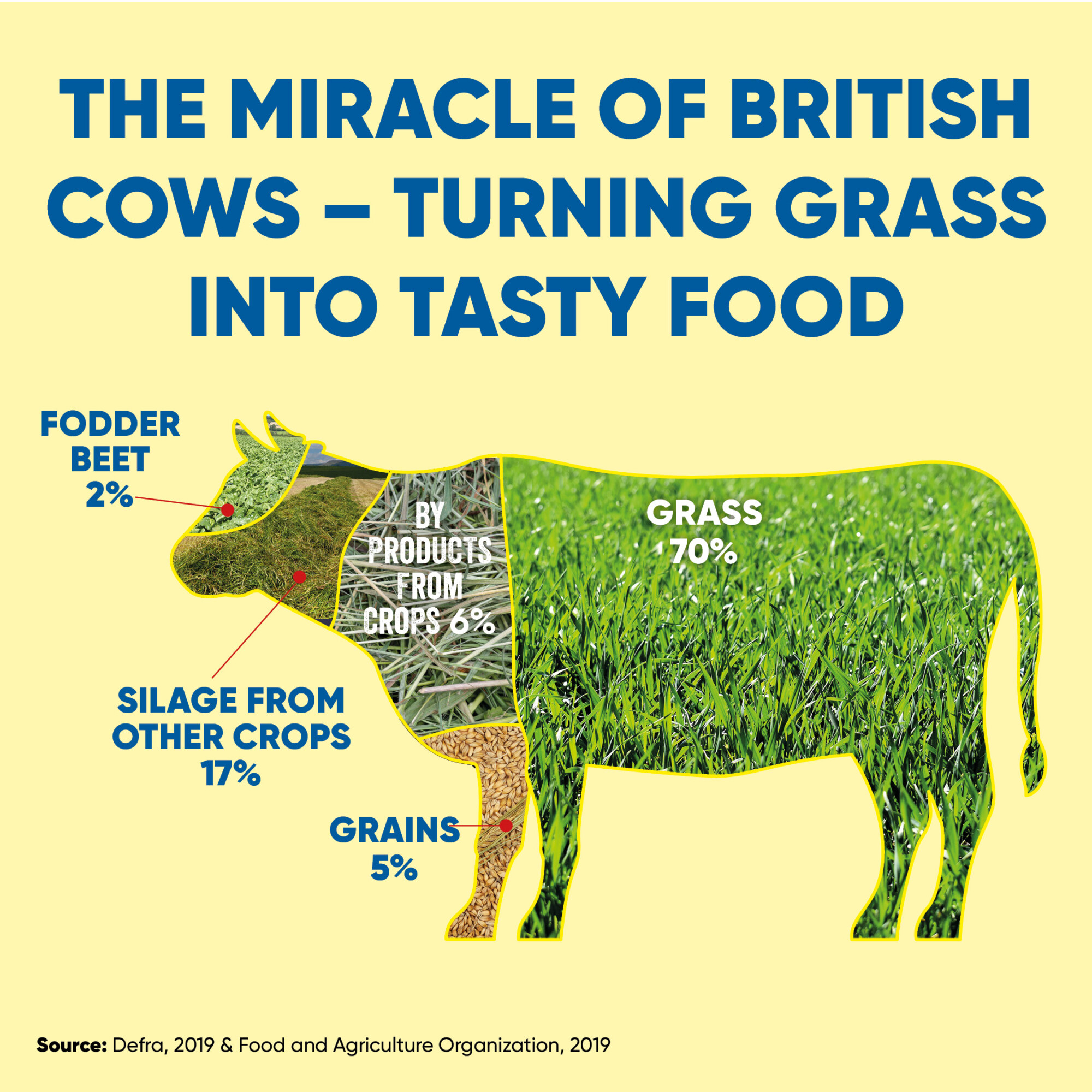 THE MIRACLE OF BRITISH COWS – TURNING GRASS INTO TASTY FOOD

FODDER BEET 2%

BY PRODUCTS FROM CROPS 6%

GRASS 70%

SILAGE FROM OTHER CROPS 17%

GRAINS 5%

Source: Defra, 2019 & Food and Agriculture Organization, 2019